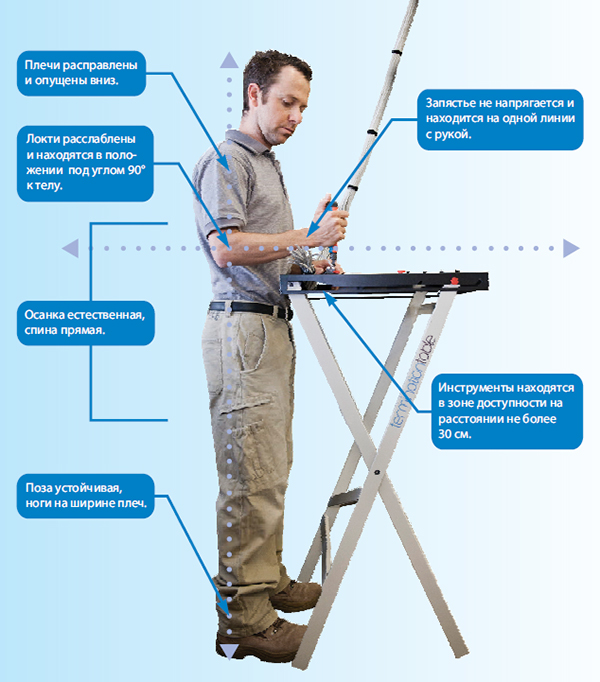 Плечи расправлены и опущены вниз.

Локти расслаблены и находятся в положении под углом 90° к телу.

Осанка естественная, спина прямая.

Поза устойчивая, ноги на ширине плеч.

Запястье не напрягается и находится на одной линии с рукой.

Инструменты находятся в зоне доступности на расстоянии не более 30 см.

terminationtable